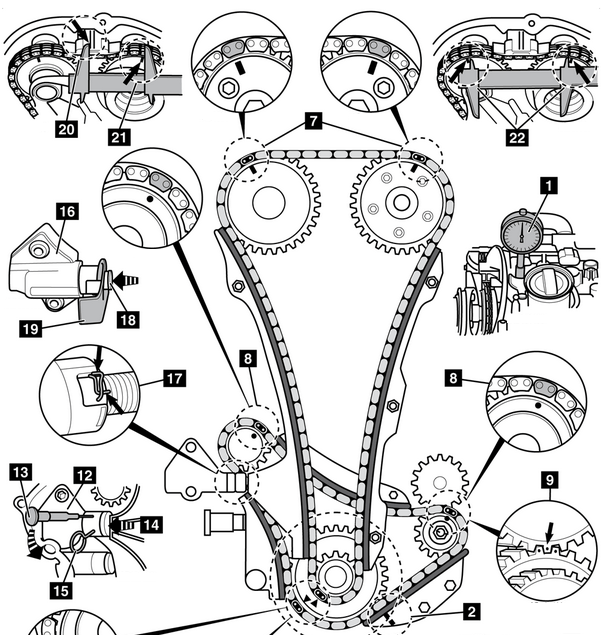 20
21
7
22
1
16
18
19
8
17
8
13
12
14
15
9
2