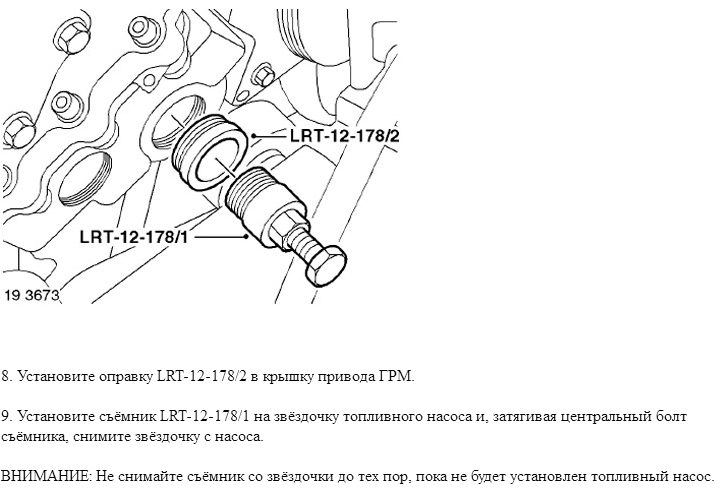 LRT-12-178/2

LRT-12-178/1

19 3673

8. Установите оправку LRT-12-178/2 в крышку привода ГРМ.

9. Установите съёмник LRT-12-178/1 на звёздочку топливного насоса и, затягивая центральный болт съёмника, снимите звёздочку с насоса.

ВНИМАНИЕ: Не снимайте съёмник со звёздочки до тех пор, пока не будет установлен топливный насос.