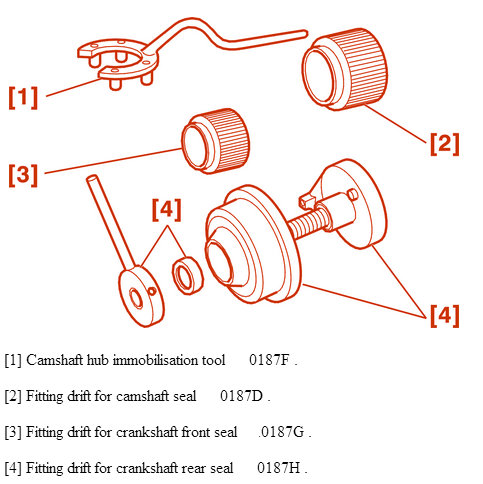 [1]

[2]

[3]

[4]

[4]

[1] Camshaft hub immobilisation tool 0187F .

[2] Fitting drift for camshaft seal 0187D .

[3] Fitting drift for crankshaft front seal .0187G .

[4] Fitting drift for crankshaft rear seal 0187H .