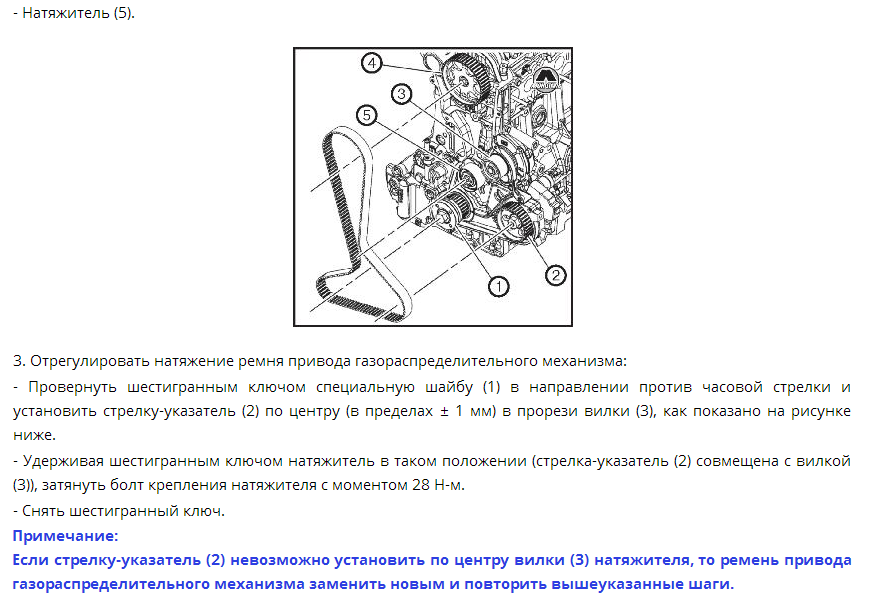 - Натяжитель (5).

4
3
5
1
2

3. Отрегулировать натяжение ремня привода газораспределительного механизма:
- Провернуть шестигранным ключом специальную шайбу (1) в направлении против часовой стрелки и установить стрелку-указатель (2) по центру (в пределах ± 1 мм) в прорези вилки (3), как показано на рисунке ниже.
- Удерживая шестигранным ключом натяжитель в таком положении (стрелка-указатель (2) совмещена с вилкой (3)), затянуть болт крепления натяжителя с моментом 28 Н-м.
- Снять шестигранный ключ.
Примечание:
Если стрелку-указатель (2) невозможно установить по центру вилки (3) натяжителя, то ремень привода газораспределительного механизма заменить новым и повторить вышеуказанные шаги.