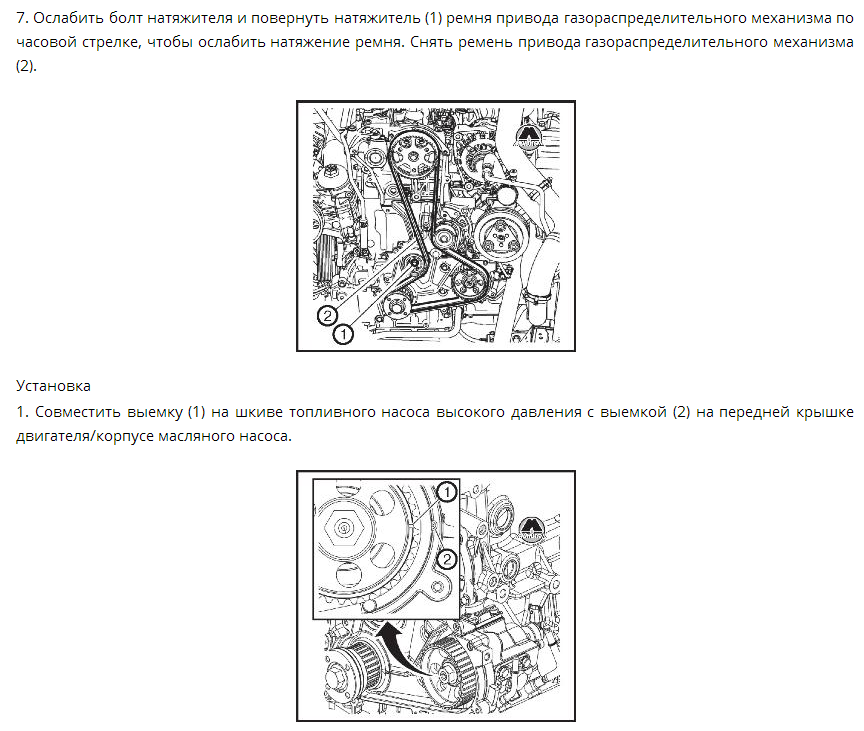 7. Ослабить болт натяжителя и повернуть натяжитель (1) ремня привода газораспределительного механизма по часовой стрелке, чтобы ослабить натяжение ремня. Снять ремень привода газораспределительного механизма (2).

2
1

Установка
1. Совместить выемку (1) на шкиве топливного насоса высокого давления с выемкой (2) на передней крышке двигателя/корпусе масляного насоса.

1
2