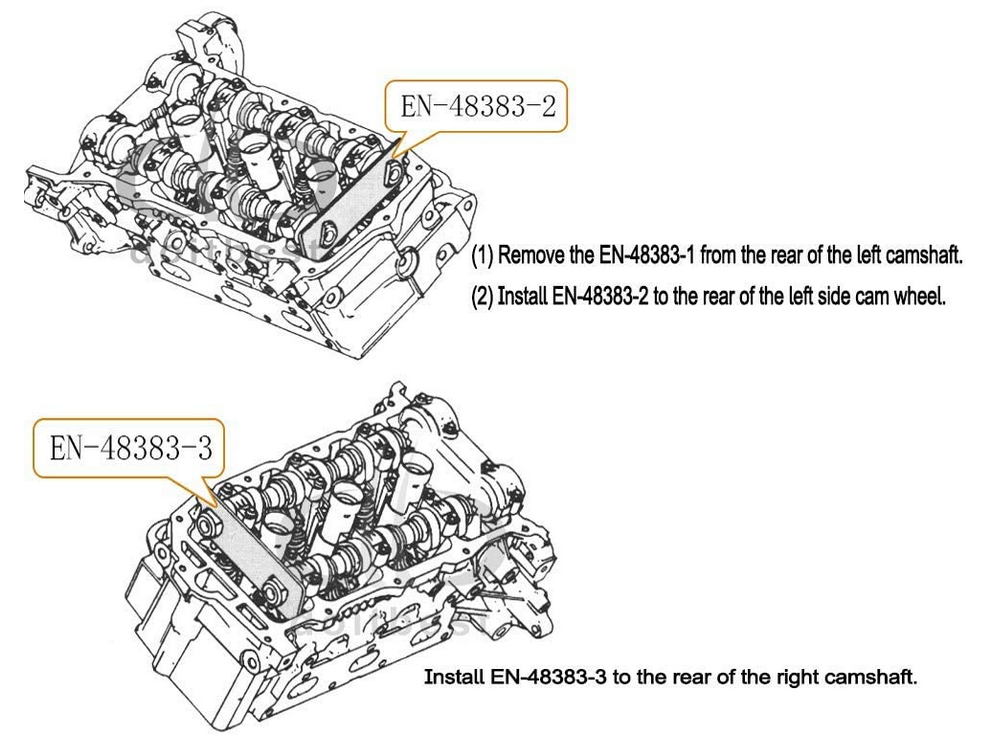 EN-48383-2

(1) Remove the EN-48383-1 from the rear of the left camshaft.

(2) Install EN-48383-2 to the rear of the left side cam wheel.

EN-48383-3

Install EN-48383-3 to the rear of the right camshaft.