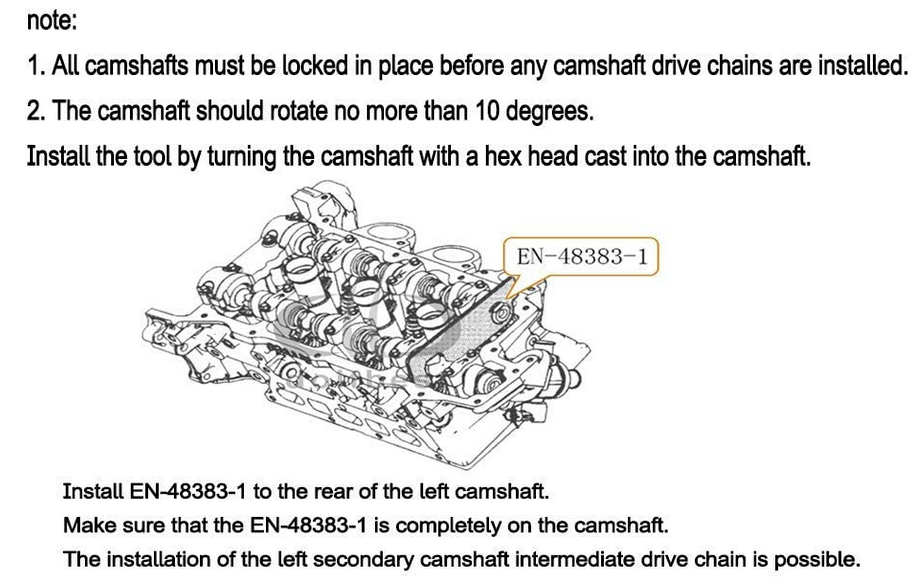 note:

1. All camshafts must be locked in place before any camshaft drive chains are installed.

2. The camshaft should rotate no more than 10 degrees.

Install the tool by turning the camshaft with a hex head cast into the camshaft.

EN-48383-1

Install EN-48383-1 to the rear of the left camshaft.

Make sure that the EN-48383-1 is completely on the camshaft.

The installation of the left secondary camshaft intermediate drive chain is possible.