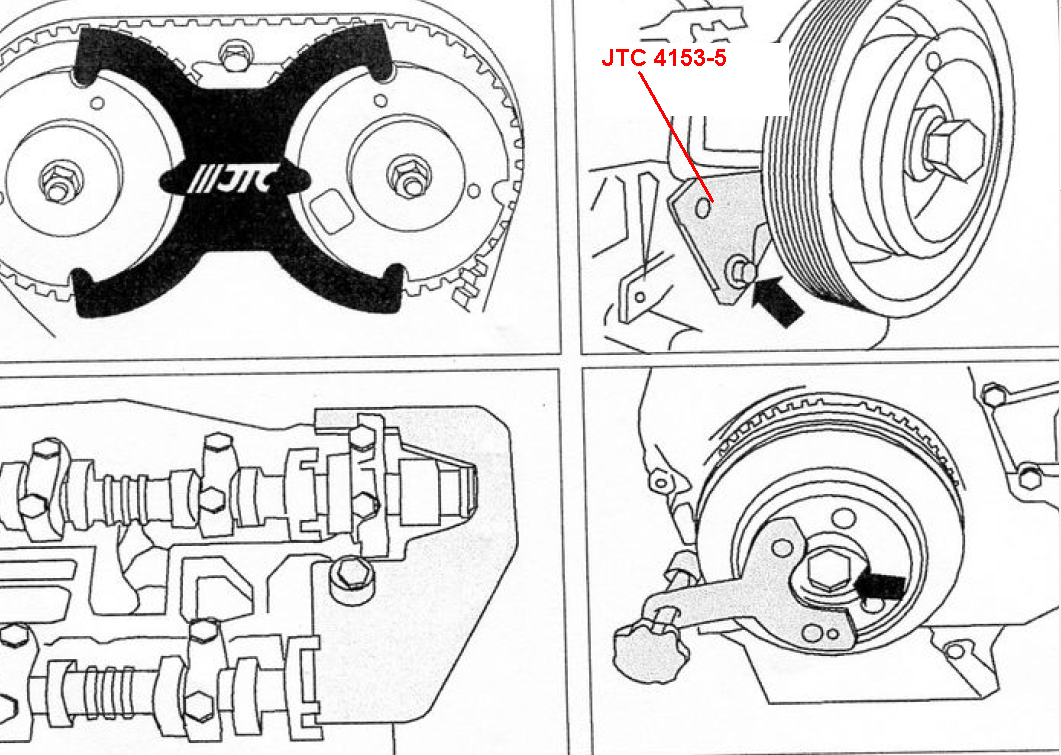 JTC

JTC 4153-5