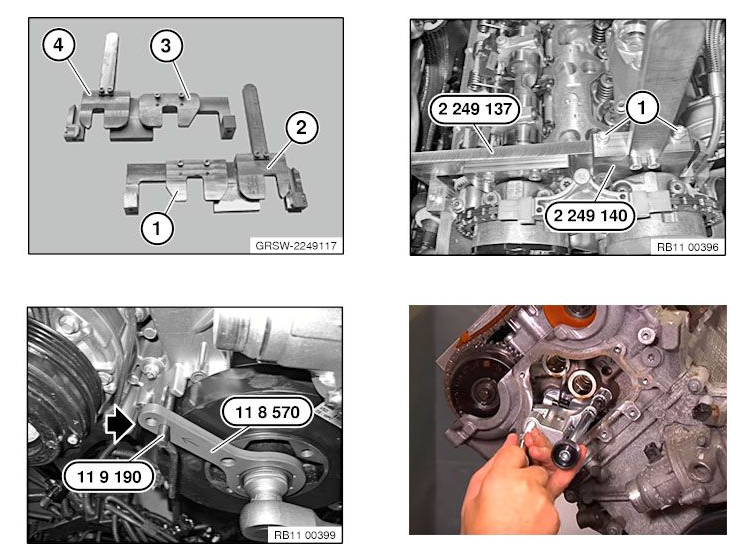 4
3
2
1
GRSW-2249117

2 249 137
1
2 249 140
RB11 00396

11 8 570
11 9 190
RB11 00399