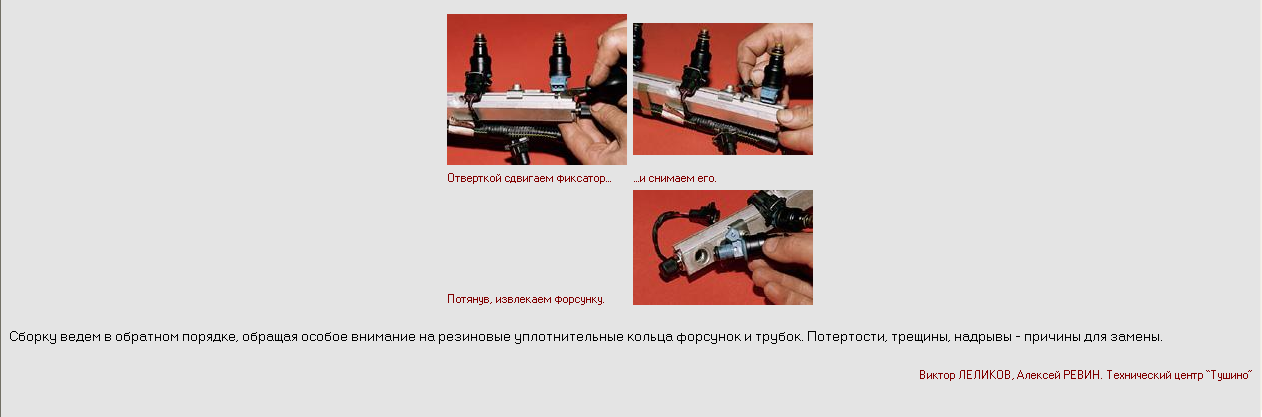 Отверткой сдвигаем фиксатор...

...и снимаем его.

Потянув, извлекаем форсунку.

Сборку ведем в обратном порядке, обращая особое внимание на резиновые уплотнительные кольца форсунок и трубок. Потертости, трещины, надрывы - причины для замены.

Виктор ЛЕЛИКОВ, Алексей РЕВИН. Технический центр "Тушино"