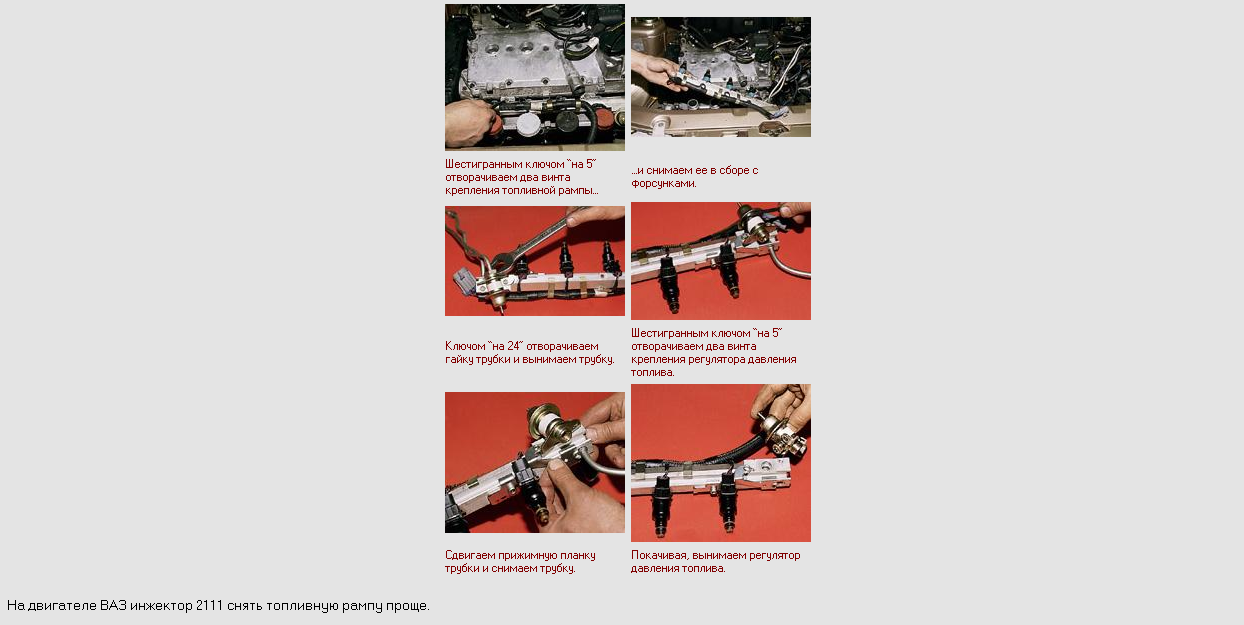 Шестигранным ключом "на 5" отворачиваем два винта крепления топливной рампы...

...и снимаем ее в сборе с форсунками.

Ключом "на 24" отворачиваем гайку трубки и вынимаем трубку.

Шестигранным ключом "на 5" отворачиваем два винта крепления регулятора давления топлива.

Сдвигаем прижимную планку трубки и снимаем трубку.

Покачивая, вынимаем регулятор давления топлива.

На двигателе ВАЗ инжектор 2111 снять топливную рампу проще.