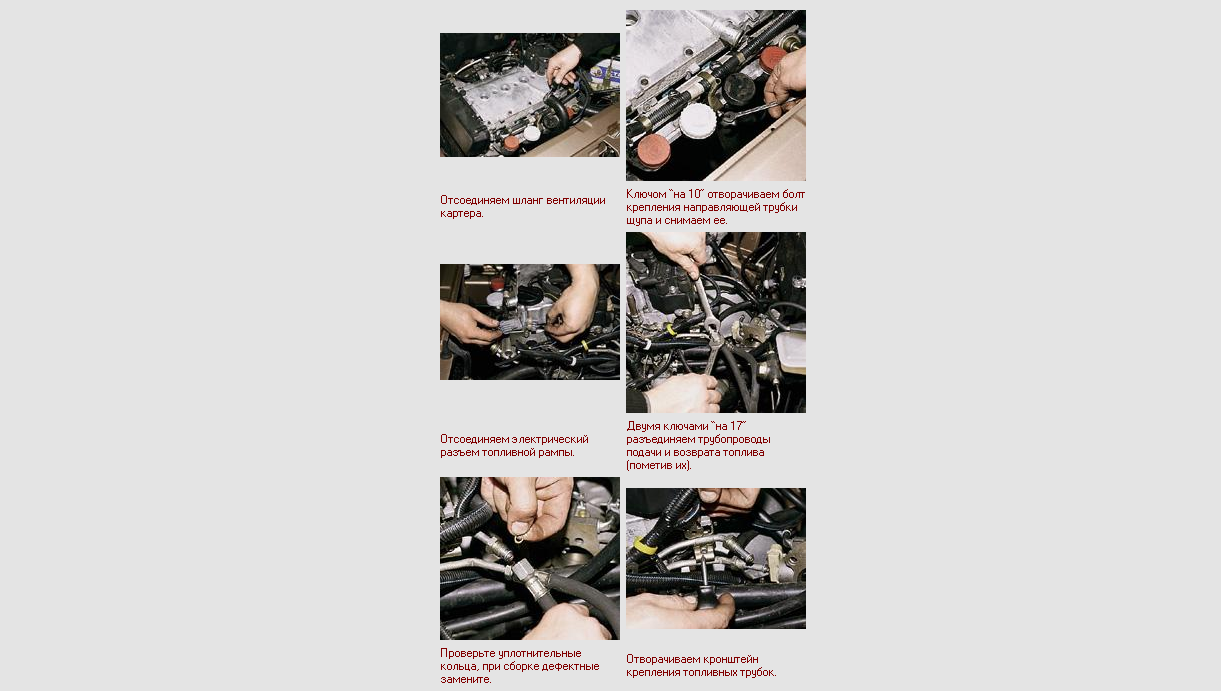 Отсоединяем шланг вентиляции картера.

Ключом "на 10" отворачиваем болт крепления направляющей трубки щупа и снимаем ее.

Отсоединяем электрический разъем топливной рампы.

Двумя ключами "на 17" разъединяем трубопроводы подачи и возврата топлива (пометив их).

Проверьте уплотнительные кольца, при сборке дефектные замените.

Отворачиваем кронштейн крепления топливных трубок.