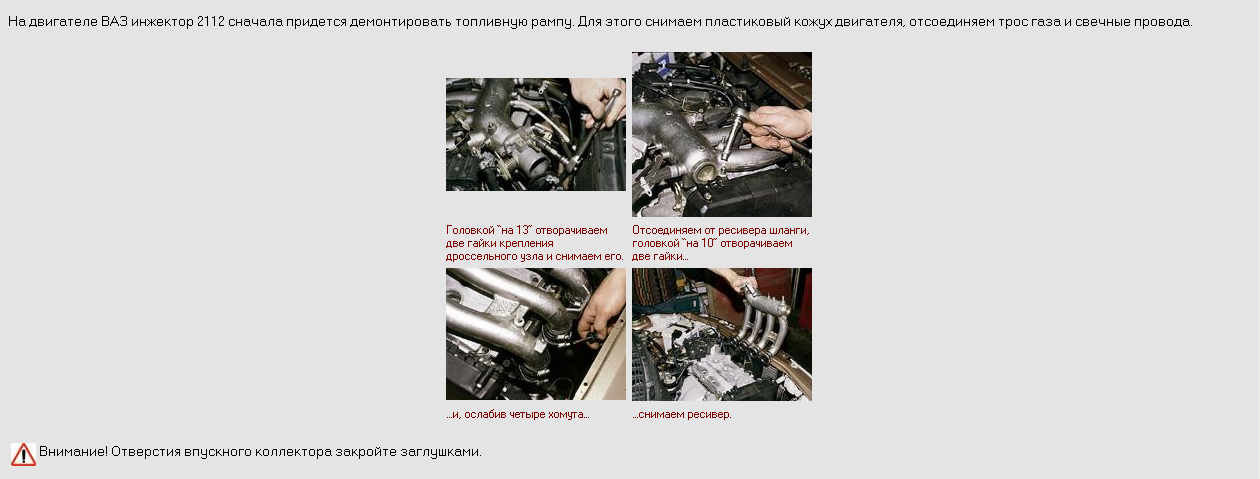 На двигателе ВАЗ инжектор 2112 сначала придется демонтировать топливную рампу. Для этого снимаем пластиковый кожух двигателя, отсоединяем трос газа и свечные провода.

Головкой "на 13" отворачиваем две гайки крепления дроссельного узла и снимаем его.

Отсоединяем от ресивера шланги, головкой "на 10" отворачиваем две гайки...

...и, ослабив четыре хомута...

...снимаем ресивер.

Внимание! Отверстия впускного коллектора закройте заглушками.