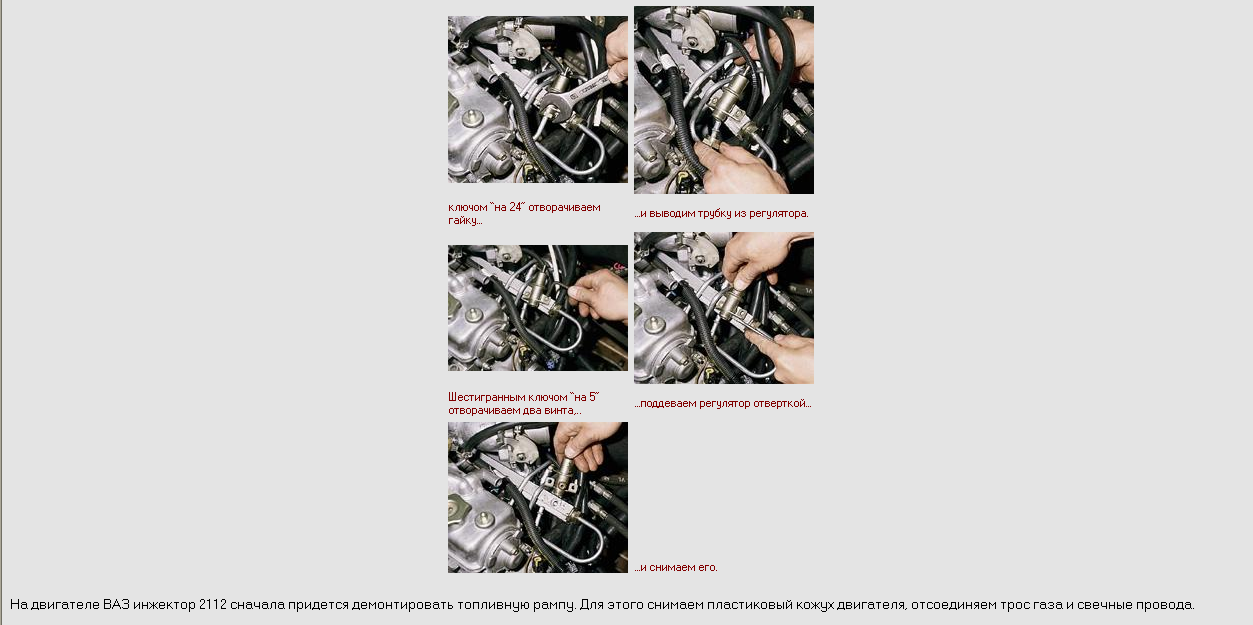 ключом "на 24" отворачиваем гайку...

...и выводим трубку из регулятора.

Шестигранным ключом "на 5" отворачиваем два винта,...

...поддеваем регулятор отверткой...

...и снимаем его.

На двигателе ВАЗ инжектор 2112 сначала придется демонтировать топливную рампу. Для этого снимаем пластиковый кожух двигателя, отсоединяем трос газа и свечные провода.